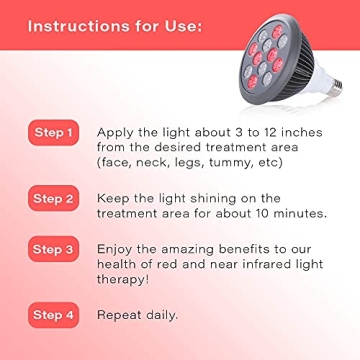 Instructions for Use:

Step 1 Apply the light about 3 to 12 inches from the desired treatment area (face, neck, legs, tummy, etc)

Step 2 Keep the light shining on the treatment area for about 10 minutes.

Step 3 Enjoy the amazing benefits to our health of red and near infrared light therapy!

Step 4 Repeat daily.