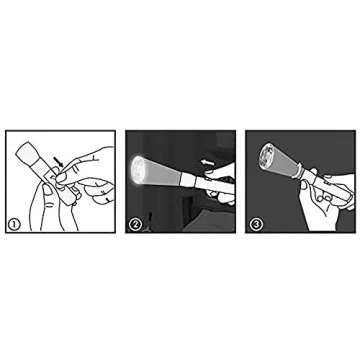 ①

②

③