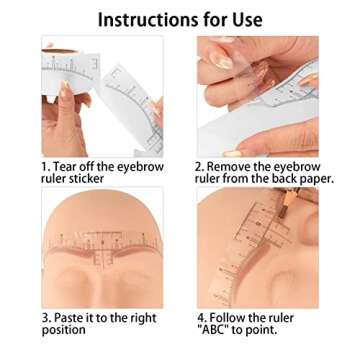 Instructions for Use

1. Tear off the eyebrow ruler sticker

2. Remove the eyebrow ruler from the back paper.

3. Paste it to the right position

4. Follow the ruler "ABC" to point.