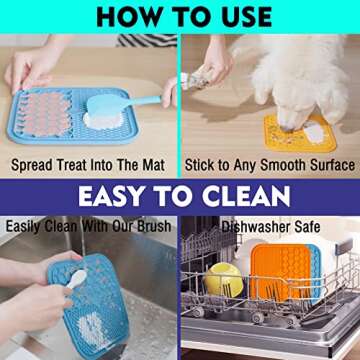 HOW TO USE

Spread Treat Into The Mat

Stick to Any Smooth Surface

EASY TO CLEAN

Easily Clean With Our Brush

Dishwasher Safe