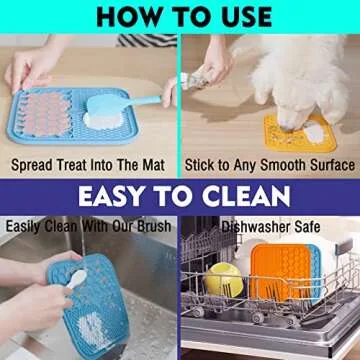 HOW TO USE

Spread Treat Into The Mat

Stick to Any Smooth Surface

EASY TO CLEAN

Easily Clean With Our Brush

Dishwasher Safe