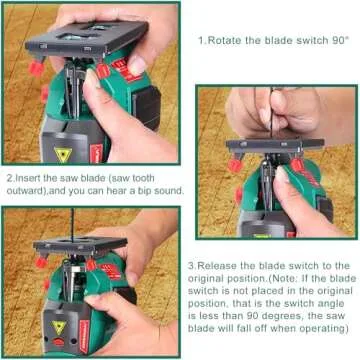 1.Rotate the blade switch 90°

2.Insert the saw blade (saw tooth outward),and you can hear a bip sound.

3.Release the blade switch to the original position.(Note: If the blade switch is not placed in the original position, that is the switch angle is less than 90 degrees, the saw blade will fall off when operating)