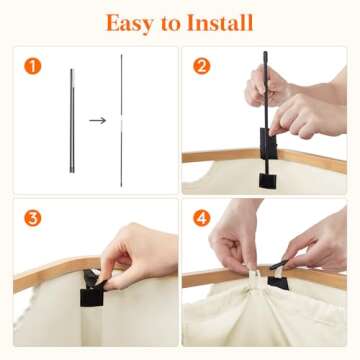 Easy to Install

1

2

3

4