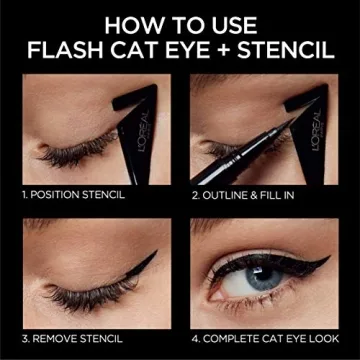 HOW TO USE
FLASH CAT EYE + STENCIL

L'ORÉAL PARIS

1. POSITION STENCIL

L'ORÉAL PARIS

2. OUTLINE & FILL IN

3. REMOVE STENCIL

4. COMPLETE CAT EYE LOOK