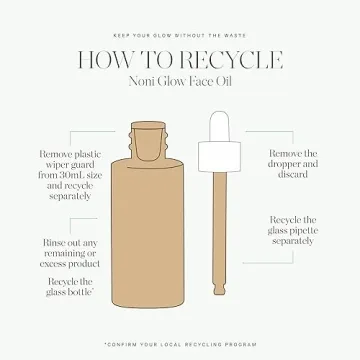 KEEP YOUR GLOW WITHOUT THE WASTE

HOW TO RECYCLE

Noni Glow Face Oil

Remove plastic wiper guard from 30mL size and recycle separately

Rinse out any remaining or excess product

Recycle the glass bottle*

Remove the dropper and discard

Recycle the glass pipette separately

*CONFIRM YOUR LOCAL RECYCLING PROGRAM