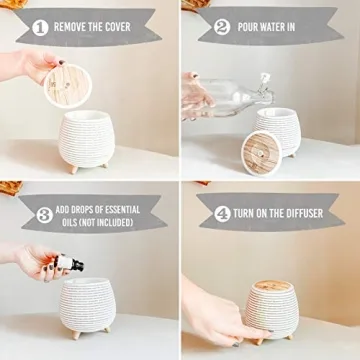 1 REMOVE THE COVER

2 POUR WATER IN

3 ADD DROPS OF ESSENTIAL OILS (NOT INCLUDED)

4 TURN ON THE DIFFUSER