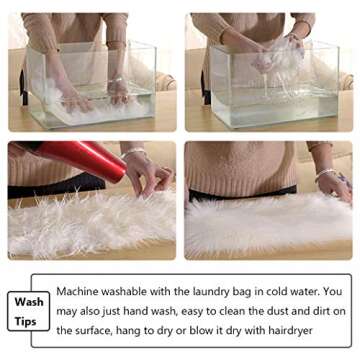 Wash Tips

Machine washable with the laundry bag in cold water. You may also just hand wash, easy to clean the dust and dirt on the surface, hang to dry or blow it dry with hairdryer