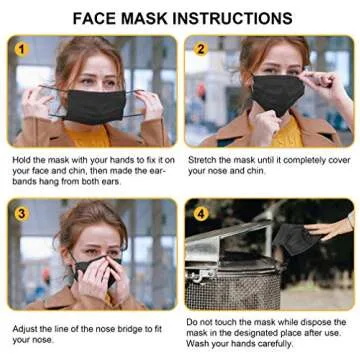 FACE MASK INSTRUCTIONS

1

Hold the mask with your hands to fix it on your face and chin, then made the ear-bands hang from both ears.

2

Stretch the mask until it completely cover your nose and chin.

3

Adjust the line of the nose bridge to fit your nose.

4

Do not touch the mask while dispose the mask in the designated place after use. Wash your hands carefully.