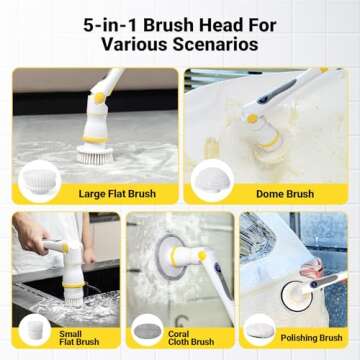 5-in-1 Brush Head For Various Scenarios

Large Flat Brush

Dome Brush

Small Flat Brush

Coral Cloth Brush

Polishing Brush