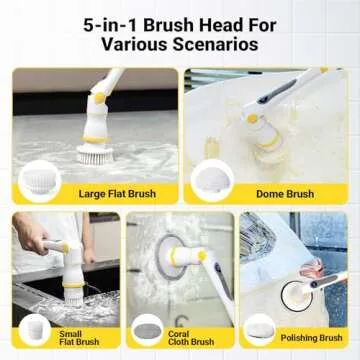 5-in-1 Brush Head For Various Scenarios

Large Flat Brush

Dome Brush

Small Flat Brush

Coral Cloth Brush

Polishing Brush