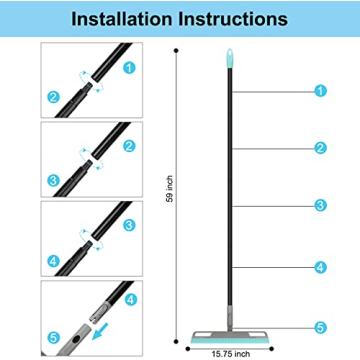 Installation Instructions

1
2

2
3

3
4

4
5

59 inch

1
2
3
4
5

15.75 inch