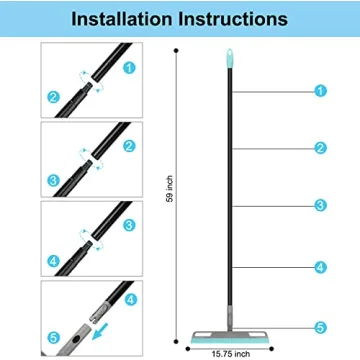 Installation Instructions

1
2

2
3

3
4

4
5

59 inch

1
2
3
4
5

15.75 inch