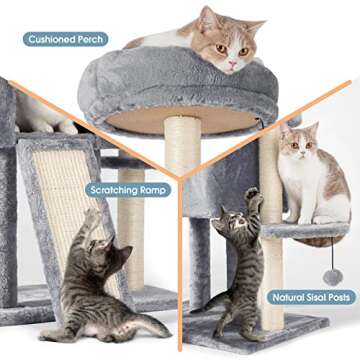 Cushioned Perch

Scratching Ramp

Natural Sisal Posts