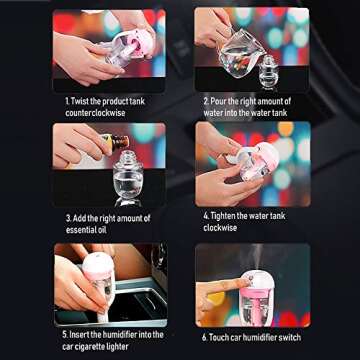 1. Twist the product tank counterclockwise

2. Pour the right amount of water into the water tank

3. Add the right amount of essential oil

4. Tighten the water tank clockwise

5. Insert the humidifier into the car cigarette lighter

6. Touch car humidifier switch