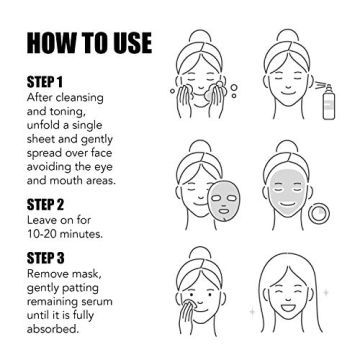 HOW TO USE

STEP 1
After cleansing and toning, unfold a single sheet and gently spread over face avoiding the eye and mouth areas.

STEP 2
Leave on for 10-20 minutes.

STEP 3
Remove mask, gently patting remaining serum until it is fully absorbed.