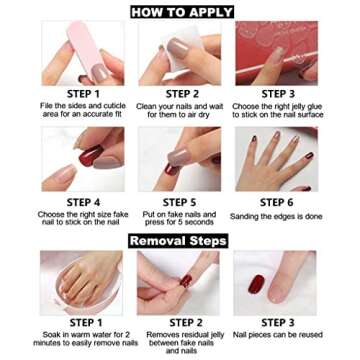 HOW TO APPLY

STEP 1
File the sides and cuticle area for an accurate fit

STEP 2
Clean your nails and wait for them to air dry

STEP 3
Choose the right jelly glue to stick on the nail surface

STEP 4
Choose the right size fake nail to stick on the nail

STEP 5
Put on fake nails and press for 5 seconds

STEP 6
Sanding the edges is done

Removal Steps

STEP 1
Soak in warm water for 2 minutes to easily remove nails

STEP 2
Removes residual jelly between fake nails and nails

STEP 3
Nail pieces can be reused