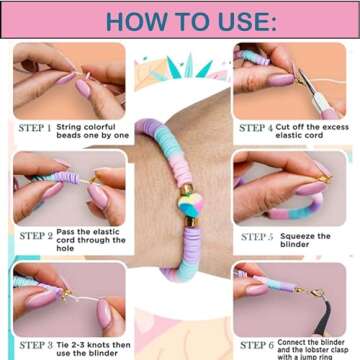 HOW TO USE:

STEP 1 String colorful beads one by one

STEP 2 Pass the elastic cord through the hole

STEP 3 Tie 2-3 knots then use the blinder

STEP 4 Cut off the excess elastic cord

STEP 5 Squeeze the blinder

STEP 6 Connect the blinder and the lobster clasp with a jump ring