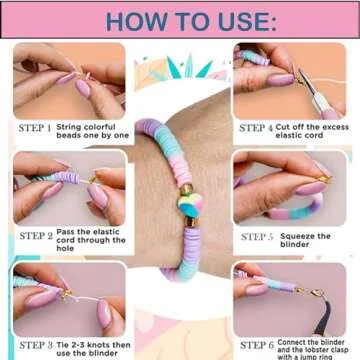 HOW TO USE:

STEP 1 String colorful beads one by one

STEP 2 Pass the elastic cord through the hole

STEP 3 Tie 2-3 knots then use the blinder

STEP 4 Cut off the excess elastic cord

STEP 5 Squeeze the blinder

STEP 6 Connect the blinder and the lobster clasp with a jump ring