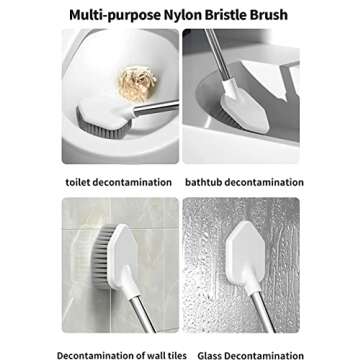 Multi-purpose Nylon Bristle Brush

toilet decontamination

bathtub decontamination

Decontamination of wall tiles

Glass Decontamination