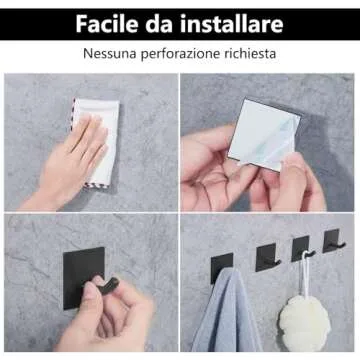 Facile da installare

Nessuna perforazione richiesta