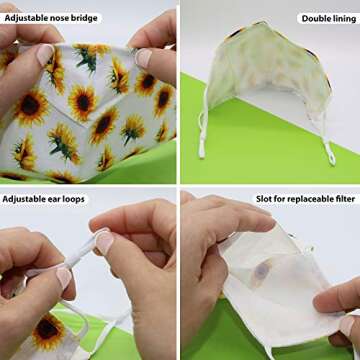 Adjustable nose bridge

Double lining

Adjustable ear loops

Slot for replaceable filter