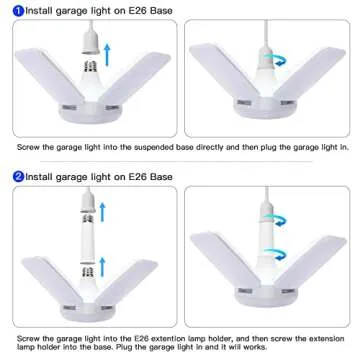 1 Install garage light on E26 Base

Screw the garage light into the suspended base directly and then plug the garage light in.

2 Install garage light on E26 Base

Screw the garage light into the E26 extention lamp holder, and then screw the extension lamp holder into the base. Plug the garage light in and it will works.