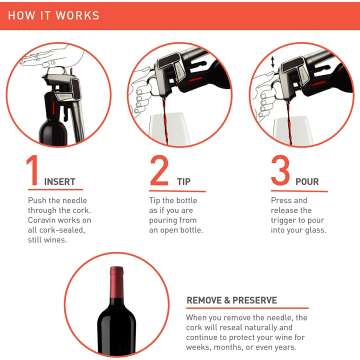 HOW IT WORKS

1 INSERT

Push the needle through the cork. Coravin works on all cork-sealed, still wines.

2 TIP

Tip the bottle as if you are pouring from an open bottle.

3 POUR

Press and release the trigger to pour into your glass.

REMOVE & PRESERVE

When you remove the needle, the cork will reseal naturally and continue to protect your wine for weeks, months, or even years.