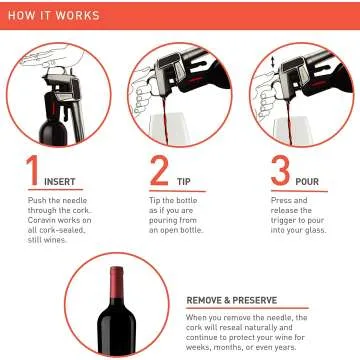 HOW IT WORKS

1 INSERT

Push the needle through the cork. Coravin works on all cork-sealed, still wines.

2 TIP

Tip the bottle as if you are pouring from an open bottle.

3 POUR

Press and release the trigger to pour into your glass.

REMOVE & PRESERVE

When you remove the needle, the cork will reseal naturally and continue to protect your wine for weeks, months, or even years.