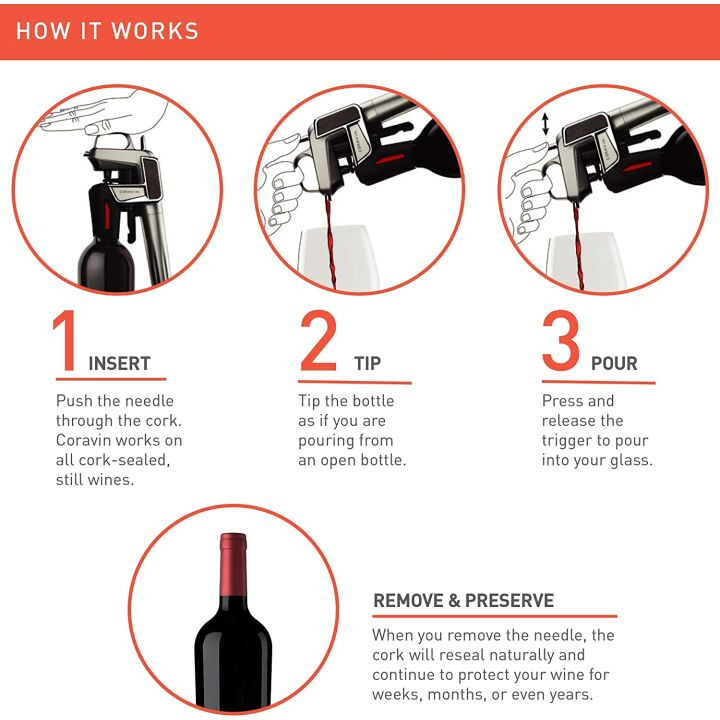 HOW IT WORKS

CORAVIN

CORAVIN

CORAVIN

1 INSERT

Push the needle through the cork. Coravin works on all cork-sealed, still wines.

2 TIP

Tip the bottle as if you are pouring from an open bottle.

3 POUR

Press and release the trigger to pour into your glass.

REMOVE & PRESERVE

When you remove the needle, the cork will reseal naturally and continue to protect your wine for weeks, months, or even years.