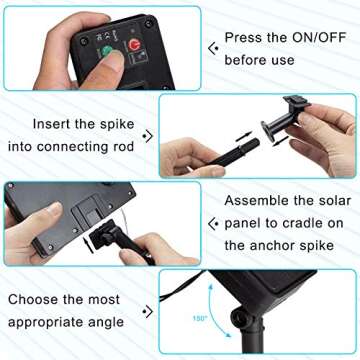 Press the ON/OFF before use

Insert the spike into connecting rod

Assemble the solar panel to cradle on the anchor spike

Choose the most appropriate angle

150°