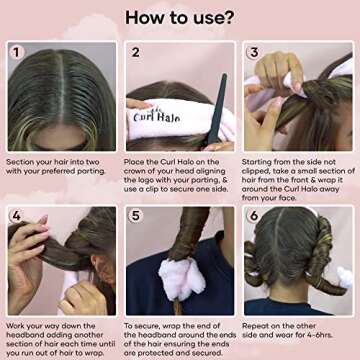 How to use?

1
Section your hair into two with your preferred parting.

2
Curl Halo
Place the Curl Halo on the crown of your head aligning the logo with your parting, & use a clip to secure one side.

3
Starting from the side not clipped, take a small section of hair from the front & wrap it around the Curl Halo away from your face.

4
Work your way down the headband adding another section of hair each time until you run out of hair to wrap.

5
To secure, wrap the end of the headband around the ends of the hair ensuring the ends are protected and secured.

6
Repeat on the other side and wear for 4-6hrs.