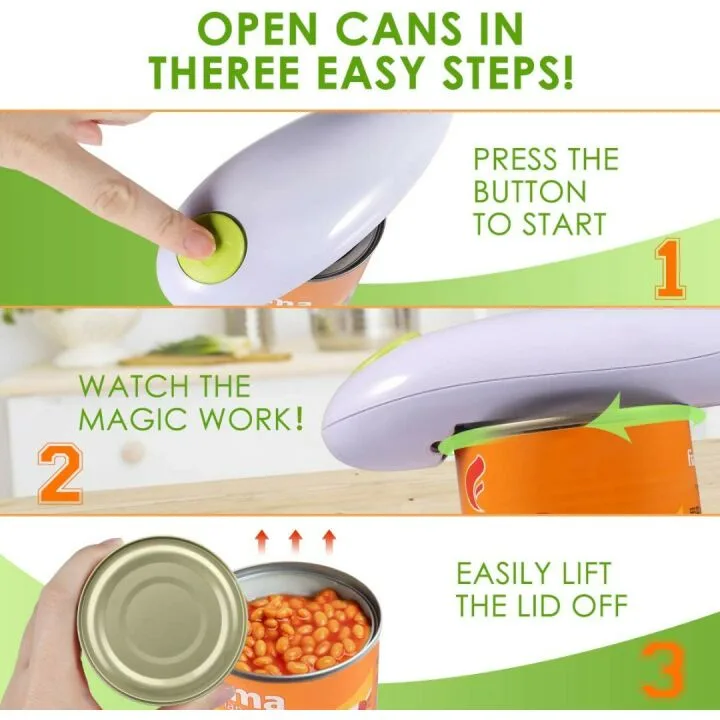 OPEN CANS IN THEREE EASY STEPS!

PRESS THE BUTTON TO START

1

WATCH THE MAGIC WORK!

2

EASILY LIFT THE LID OFF

3

ma