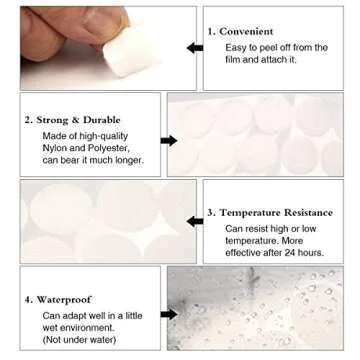 1. Convenient
Easy to peel off from the film and attach it.

2. Strong & Durable
Made of high-quality Nylon and Polyester, can bear it much longer.

3. Temperature Resistance
Can resist high or low temperature. More effective after 24 hours.

4. Waterproof
Can adapt well in a little wet environment.
(Not under water)