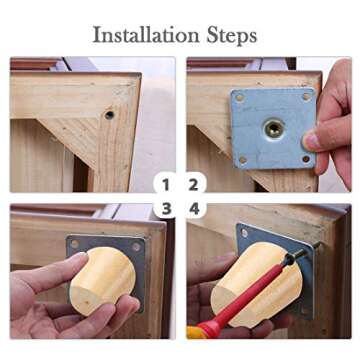 Installation Steps

1

2

3

4