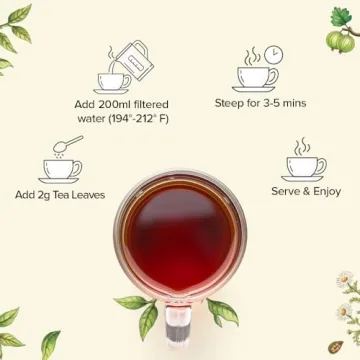 Add 2g Tea Leaves

Add 200ml filtered water (194°-212° F)

Steep for 3-5 mins

Serve & Enjoy