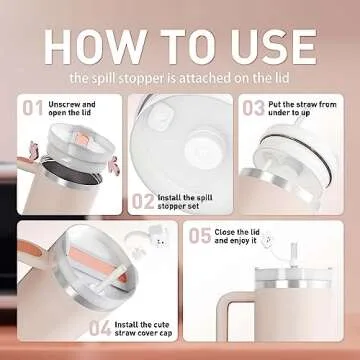 HOW TO USE

the spill stopper is attached on the lid

01 Unscrew and open the lid

02 Install the spill stopper set

03 Put the straw from under to up

04 Install the cute straw cover cap

05 Close the lid and enjoy it