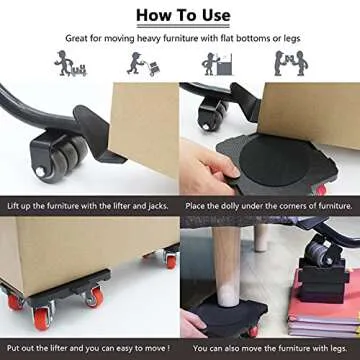 How To Use

Great for moving heavy furniture with flat bottoms or legs

Lift up the furniture with the lifter and jacks.

Place the dolly under the corners of furniture.

Put out the lifter and you can easy to move !

You can also move the furniture with legs.