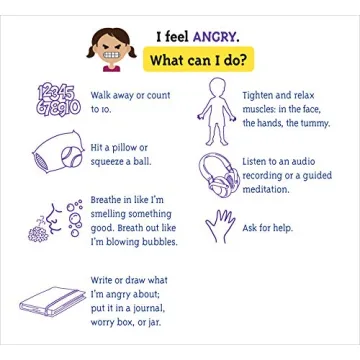 I feel ANGRY.

What can I do?

12345
678910

Walk away or count to 10.

Hit a pillow or squeeze a ball.

Breathe in like I'm smelling something good. Breath out like I'm blowing bubbles.

Write or draw what I'm angry about; put it in a journal, worry box, or jar.

Tighten and relax muscles: in the face, the hands, the tummy.

Listen to an audio recording or a guided meditation.

Ask for help.