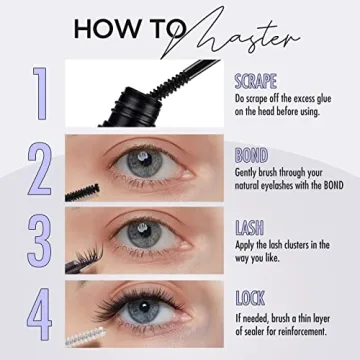 HOW TO Master

1
SCRAPE
Do scrape off the excess glue on the head before using.

2
BOND
Gently brush through your natural eyelashes with the BOND

3
LASH
Apply the lash clusters in the way you like.

4
LOCK
If needed, brush a thin layer of sealer for reinforcement.