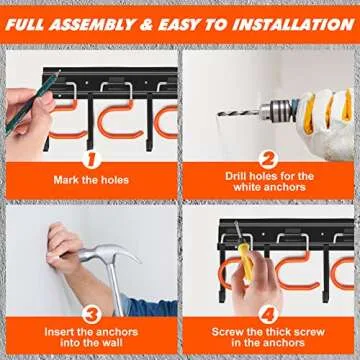 FULL ASSEMBLY & EASY TO INSTALLATION

1
Mark the holes

2
Drill holes for the white anchors

3
Insert the anchors into the wall

4
Screw the thick screw in the anchors