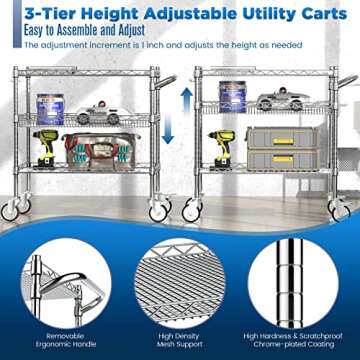 3-Tier Height Adjustable Utility Carts

Easy to Assemble and Adjust

The adjustment increment is 1 inch and adjusts the height as needed

Removable Ergonomic Handle

High Density Mesh Support

High Hardness & Scratchproof Chrome-plated Coating