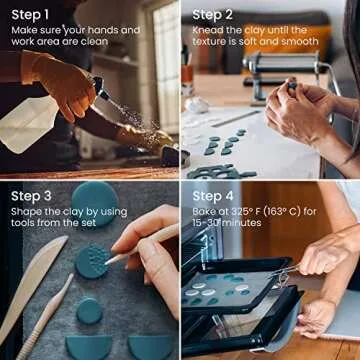 Step 1
Make sure your hands and work area are clean

Step 2
Knead the clay until the texture is soft and smooth

Step 3
Shape the clay by using tools from the set

Step 4
Bake at 325° F (163° C) for 15-30 minutes