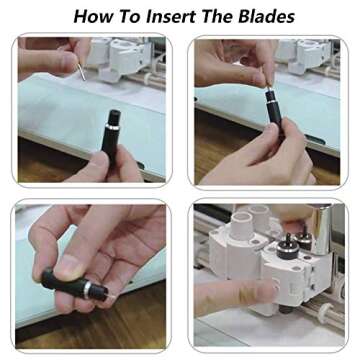 How To Insert The Blades