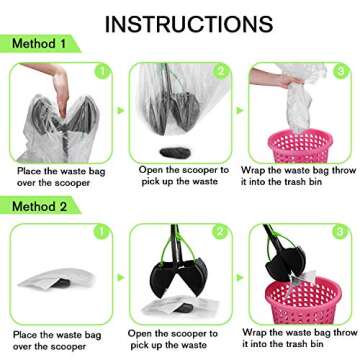 INSTRUCTIONS

Method 1

1

Place the waste bag over the scooper

2

Open the scooper to pick up the waste

3

Wrap the waste bag throw it into the trash bin

Method 2

1

Place the waste bag over the scooper

2

Open the scooper to pick up the waste

3

Wrap the waste bag throw it into the trash bin