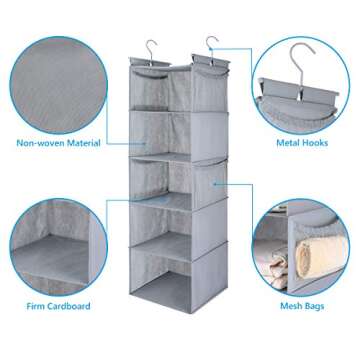 Non-woven Material

Metal Hooks

Firm Cardboard

Mesh Bags