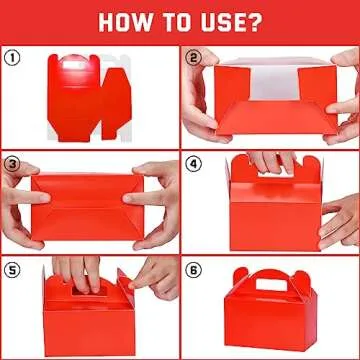 HOW TO USE?

1

2

3

4

5

6