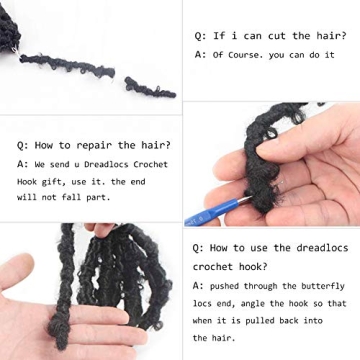 Q: If i can cut the hair?
A: Of Course. you can do it

Q: How to repair the hair?
A: We send u Dreadlocs Crochet Hook gift, use it. the end will not fall part.

Q: How to use the dreadlocs crochet hook?
A: pushed through the butterfly locs end, angle the hook so that when it is pulled back into the hair.