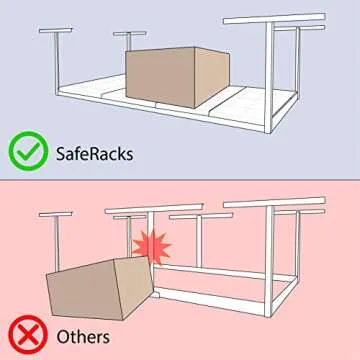 SafeRacks

Others