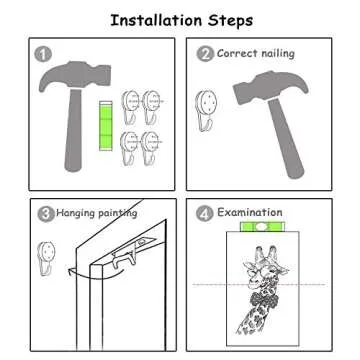 Installation Steps

1

2 Correct nailing

3 Hanging painting

4 Examination