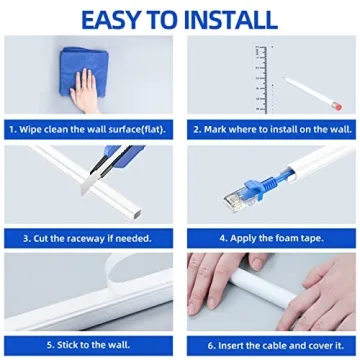 EASY TO INSTALL

1. Wipe clean the wall surface(flat).

2. Mark where to install on the wall.

3. Cut the raceway if needed.

4. Apply the foam tape.

5. Stick to the wall.

6. Insert the cable and cover it.